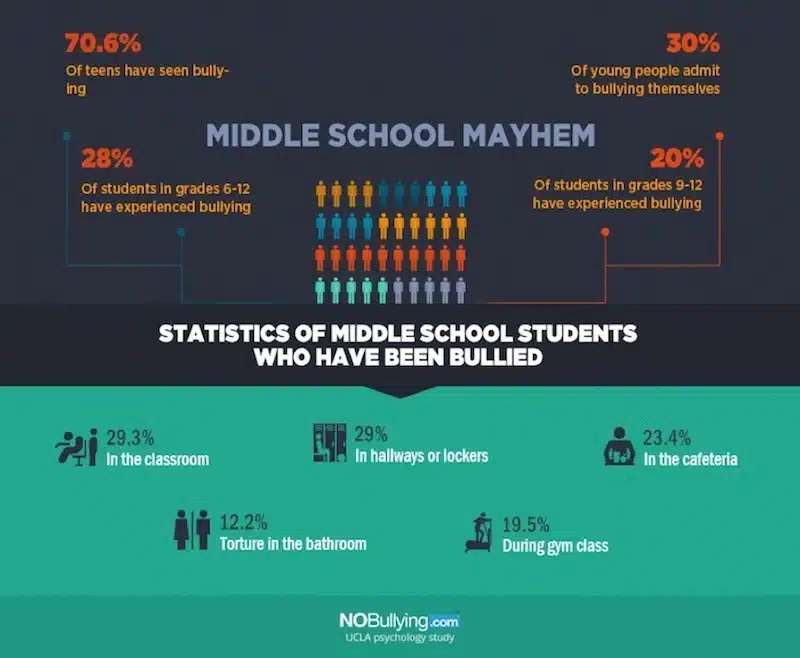 70.6%
Of teens have seen bullying

30%
Of young people admit to bullying themselves

MIDDLE SCHOOL MAYHEM

28%
Of students in grades 6-12 have experienced bullying

20%
Of students in grades 9-12 have experienced bullying

STATISTICS OF MIDDLE SCHOOL STUDENTS WHO HAVE BEEN BULLIED

29.3%
In the classroom

29%
In hallways or lockers

23.4%
In the cafeteria

12.2%
Torture in the bathroom

19.5%
During gym class

NOBullying.com
UCLA psychology study